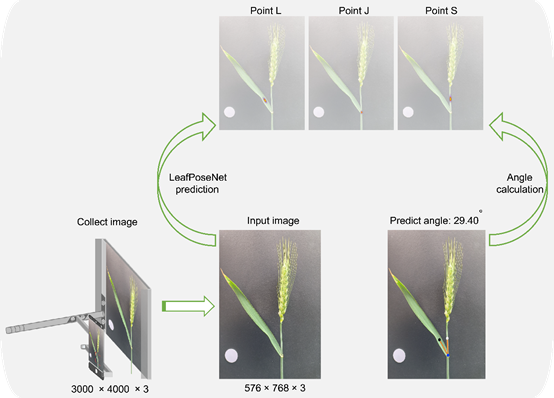 Point L

Point J

Point S

LeafPoseNet prediction

Angle calculation

Collect image

Input image

Predict angle: 29.40°

3000 × 4000 × 3

576 × 768 × 3